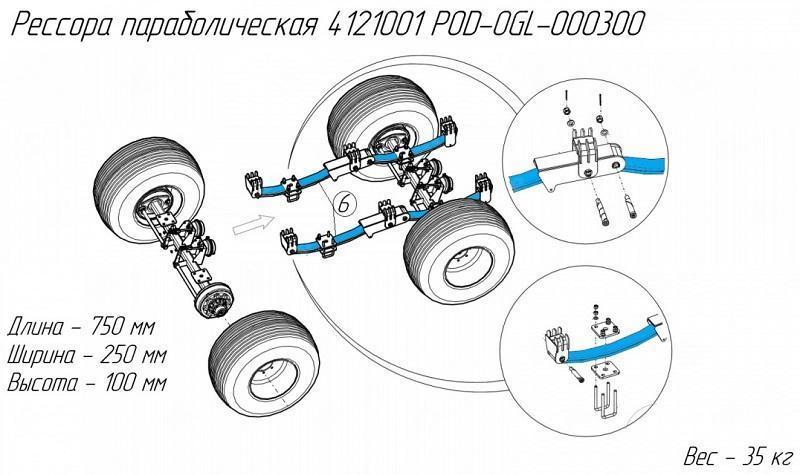 Рессора параболическая 4121001 POD-OGL-000300

6

Длина – 750 мм
Ширина – 250 мм
Высота – 100 мм

Вес – 35 кг