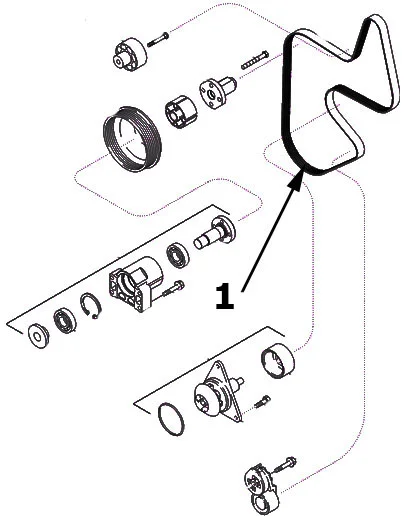 1